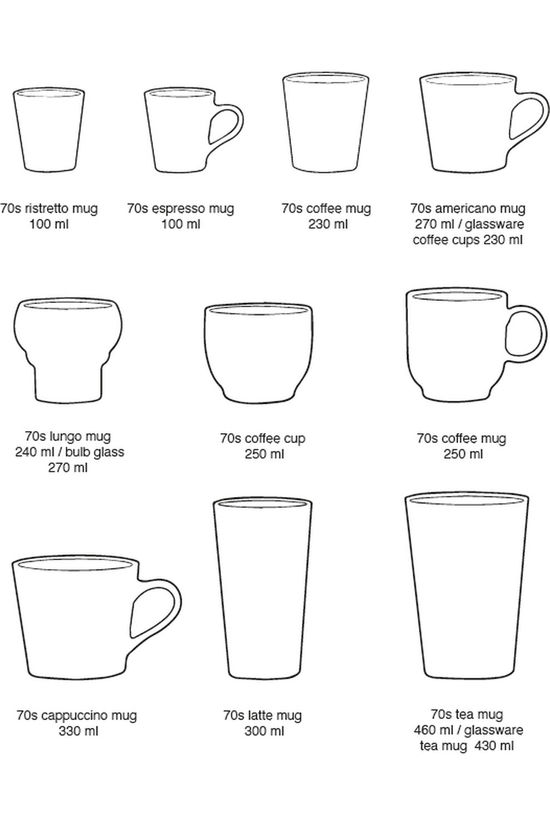 70s ristretto mug
100 ml

70s espresso mug
100 ml

70s coffee mug
230 ml

70s americano mug
270 ml / glassware coffee cups 230 ml

70s lungo mug
240 ml / bulb glass 270 ml

70s coffee cup
250 ml

70s coffee mug
250 ml

70s cappuccino mug
330 ml

70s latte mug
300 ml

70s tea mug
460 ml / glassware tea mug 430 ml