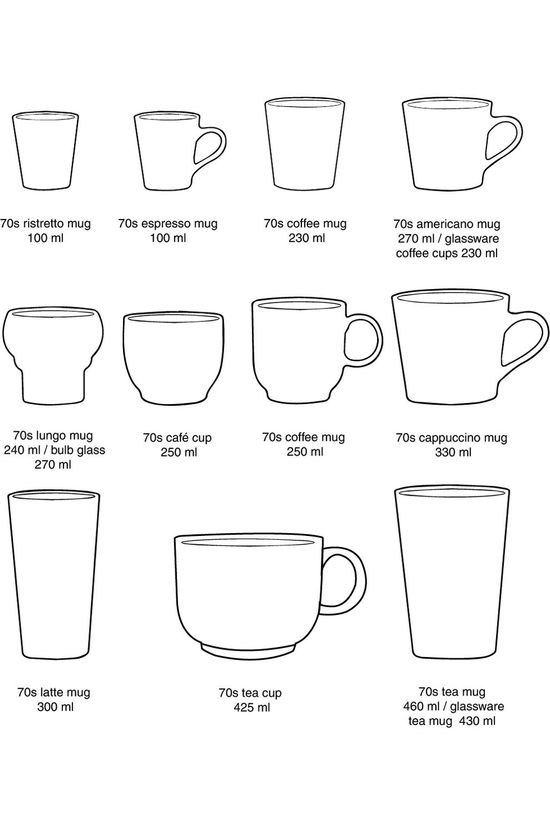 70s ristretto mug
100 ml

70s espresso mug
100 ml

70s coffee mug
230 ml

70s americano mug
270 ml / glassware coffee cups 230 ml

70s lungo mug
240 ml / bulb glass
270 ml

70s café cup
250 ml

70s coffee mug
250 ml

70s cappuccino mug
330 ml

70s latte mug
300 ml

70s tea cup
425 ml

70s tea mug
460 ml / glassware tea mug 430 ml